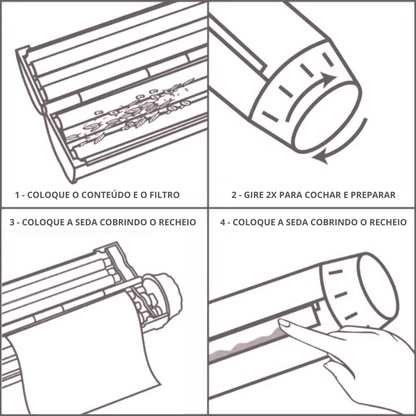 1 - COLOQUE O CONTEÚDO E O FILTRO

2 - GIRE 2X PARA COCHAR E PREPARAR

3 - COLOQUE A SEDA COBRINDO O RECHEIO

4 - COLOQUE A SEDA COBRINDO O RECHEIO