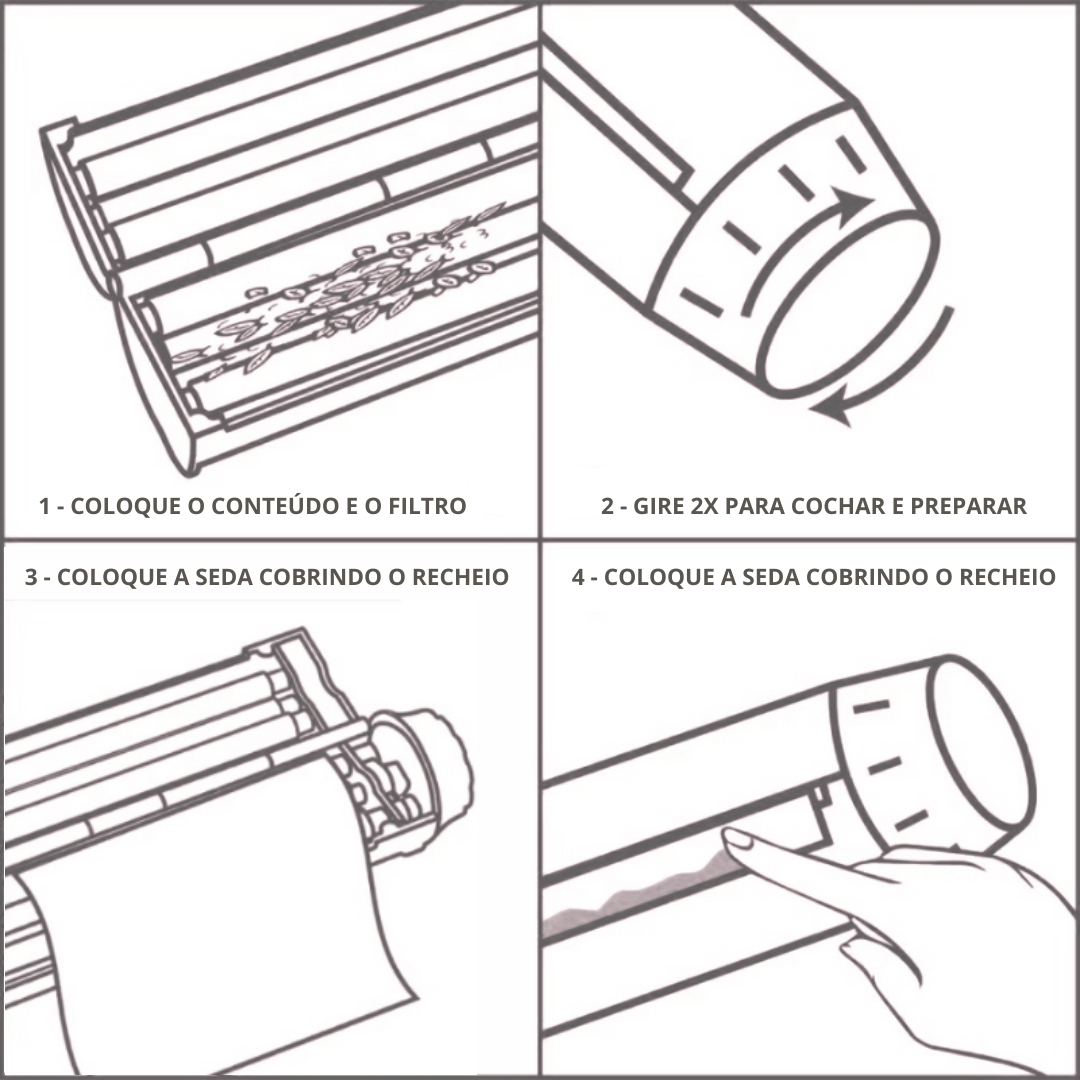 1 - COLOQUE O CONTEÚDO E O FILTRO

2 - GIRE 2X PARA COCHAR E PREPARAR

3 - COLOQUE A SEDA COBRINDO O RECHEIO

4 - COLOQUE A SEDA COBRINDO O RECHEIO