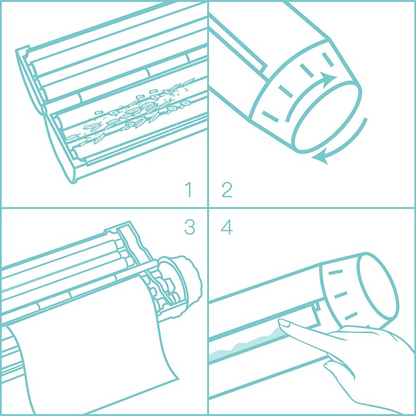 1
2
3
4