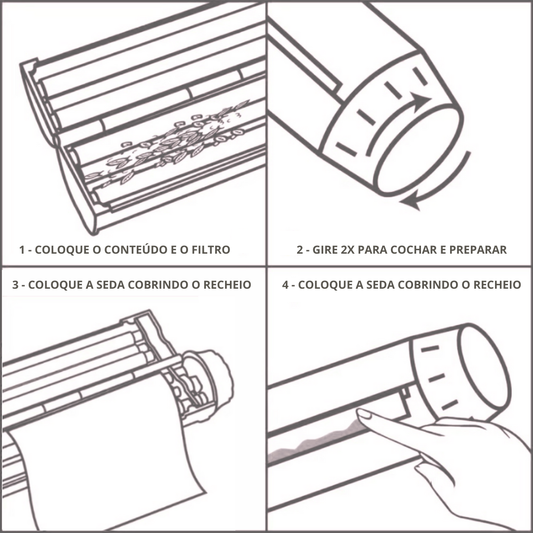 1 - COLOQUE O CONTEÚDO E O FILTRO

2 - GIRE 2X PARA COCHAR E PREPARAR

3 - COLOQUE A SEDA COBRINDO O RECHEIO

4 - COLOQUE A SEDA COBRINDO O RECHEIO